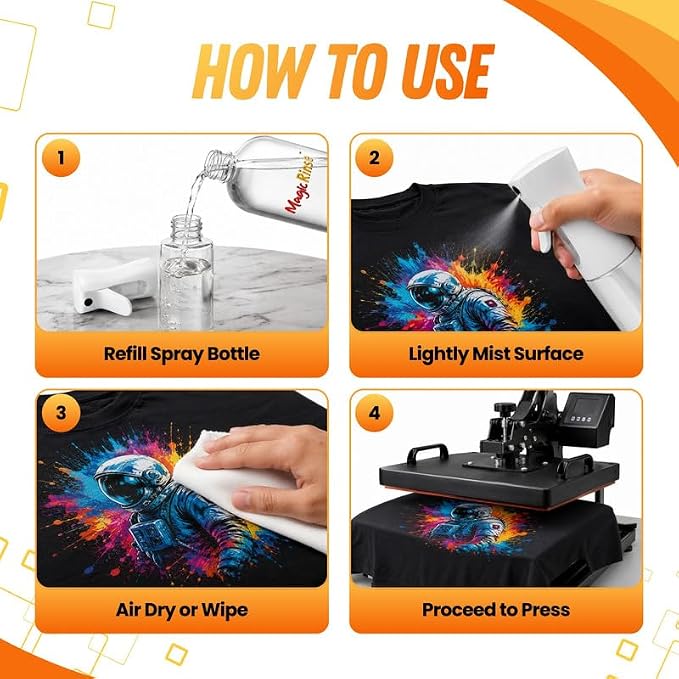 HOW TO USE

1

Magic Rinse

Refill Spray Bottle

2

Lightly Mist Surface

3

Air Dry or Wipe

4

Proceed to Press