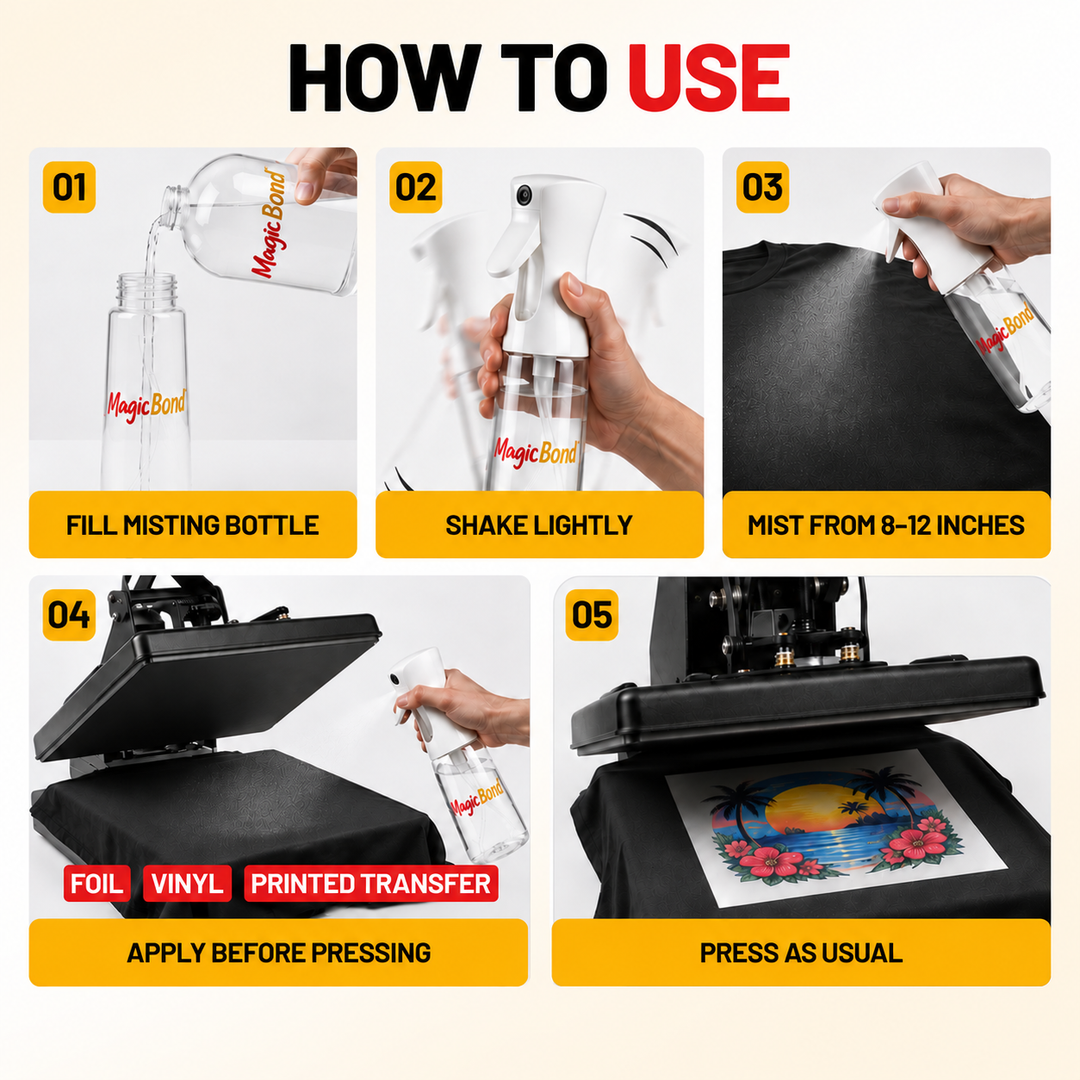 HOW TO USE

01

MagicBond

MagicBond

FILL MISTING BOTTLE

02

MagicBond

SHAKE LIGHTLY

03

MagicBond

MIST FROM 8–12 INCHES

04

MagicBond

FOIL

VINYL

PRINTED TRANSFER

APPLY BEFORE PRESSING

05

PRESS AS USUAL