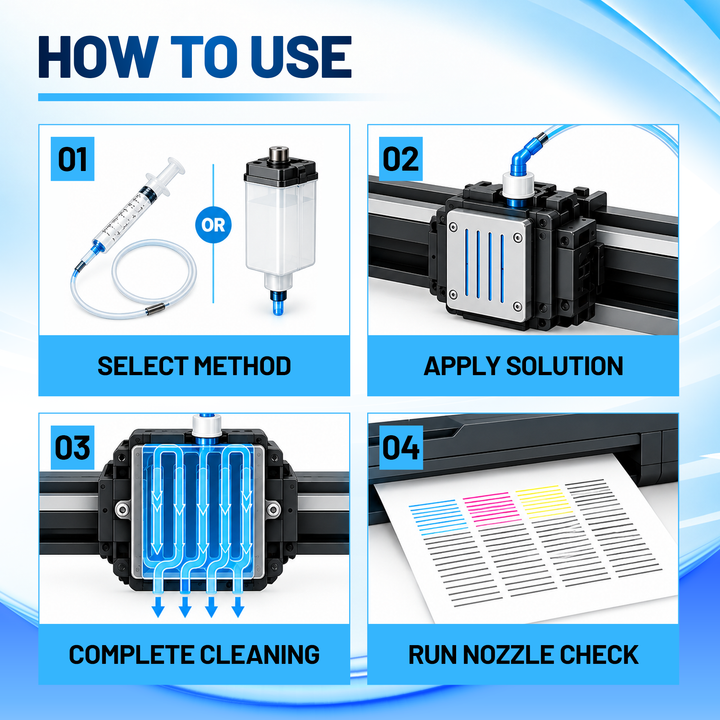 HOW TO USE

01

OR

SELECT METHOD

02

APPLY SOLUTION

03

COMPLETE CLEANING

04

RUN NOZZLE CHECK