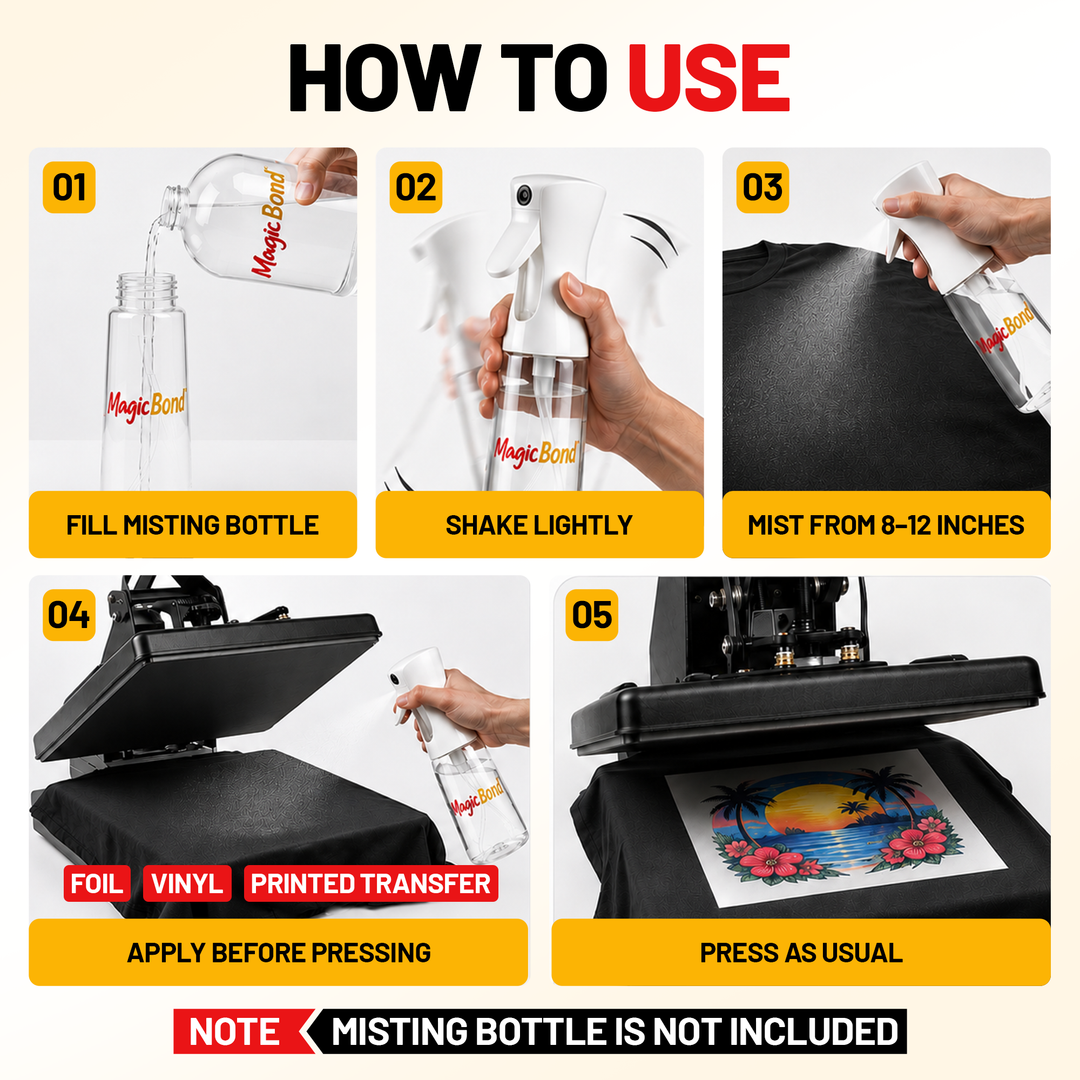 HOW TO USE

01
MagicBond
MagicBond
FILL MISTING BOTTLE

02
MagicBond
SHAKE LIGHTLY

03
MagicBond
MIST FROM 8–12 INCHES

04
MagicBond
FOIL VINYL PRINTED TRANSFER
APPLY BEFORE PRESSING

05
PRESS AS USUAL

NOTE MISTING BOTTLE IS NOT INCLUDED