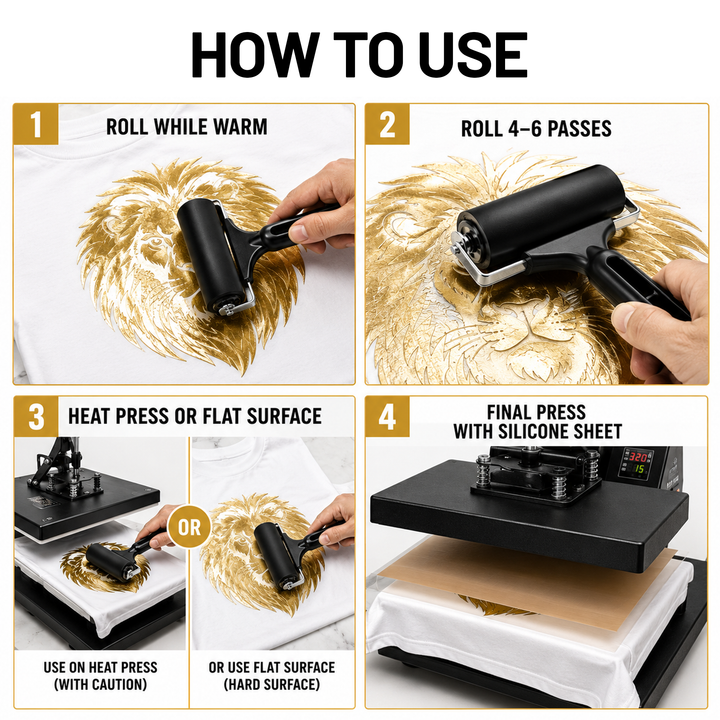 HOW TO USE

1
ROLL WHILE WARM

2
ROLL 4–6 PASSES

3
HEAT PRESS OR FLAT SURFACE

OR

USE ON HEAT PRESS
(WITH CAUTION)

OR USE FLAT SURFACE
(HARD SURFACE)

4
FINAL PRESS
WITH SILICONE SHEET

320
15