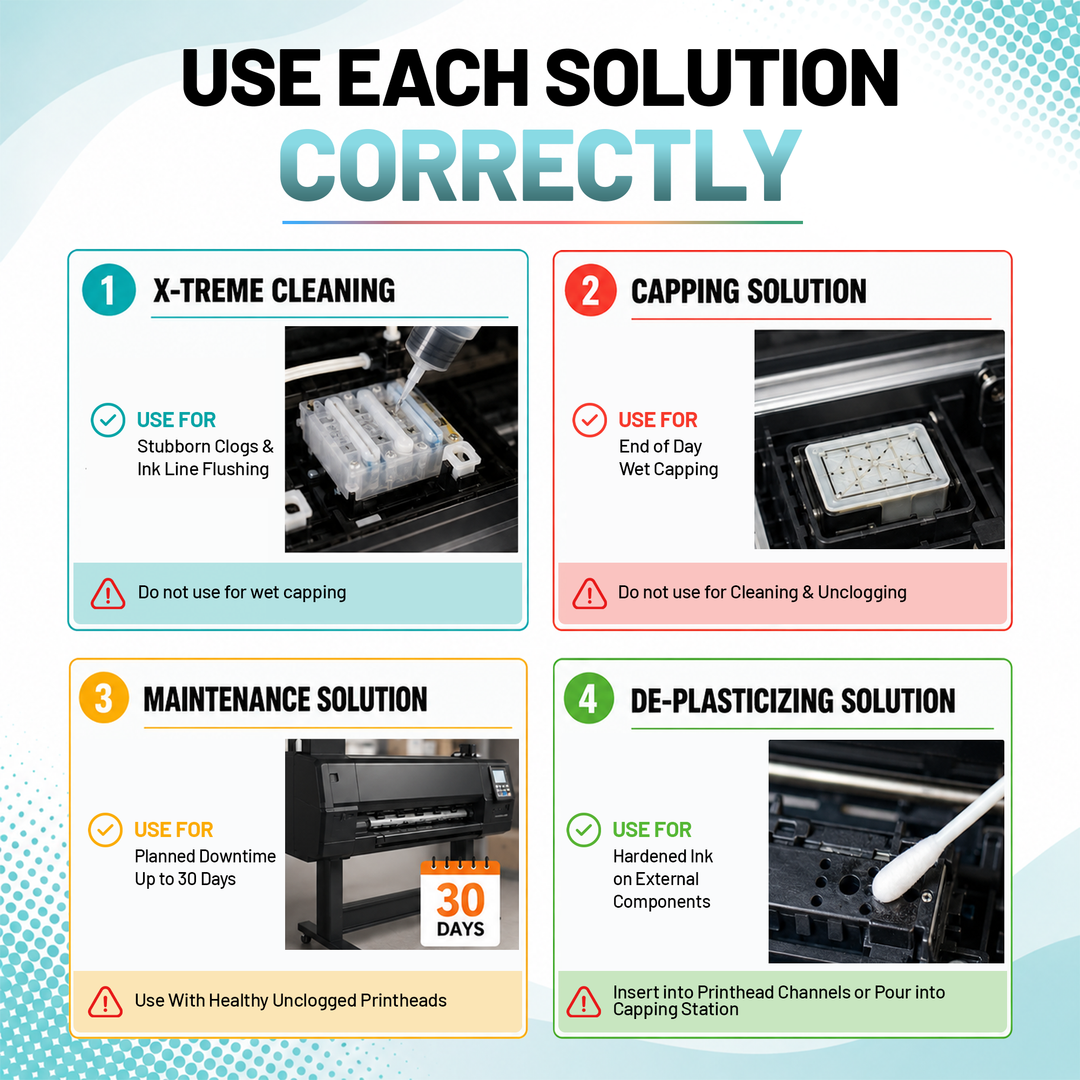 USE EACH SOLUTION
CORRECTLY

1 X-TREME CLEANING

USE FOR
Stubborn Clogs & Ink Line Flushing

Do not use for wet capping

2 CAPPING SOLUTION

USE FOR
End of Day Wet Capping

Do not use for Cleaning & Unclogging

3 MAINTENANCE SOLUTION

USE FOR
Planned Downtime Up to 30 Days

30 DAYS

Use With Healthy Unclogged Printheads

4 DE-PLASTICIZING SOLUTION

USE FOR
Hardened Ink on External Components

Insert into Printhead Channels or Pour into Capping Station